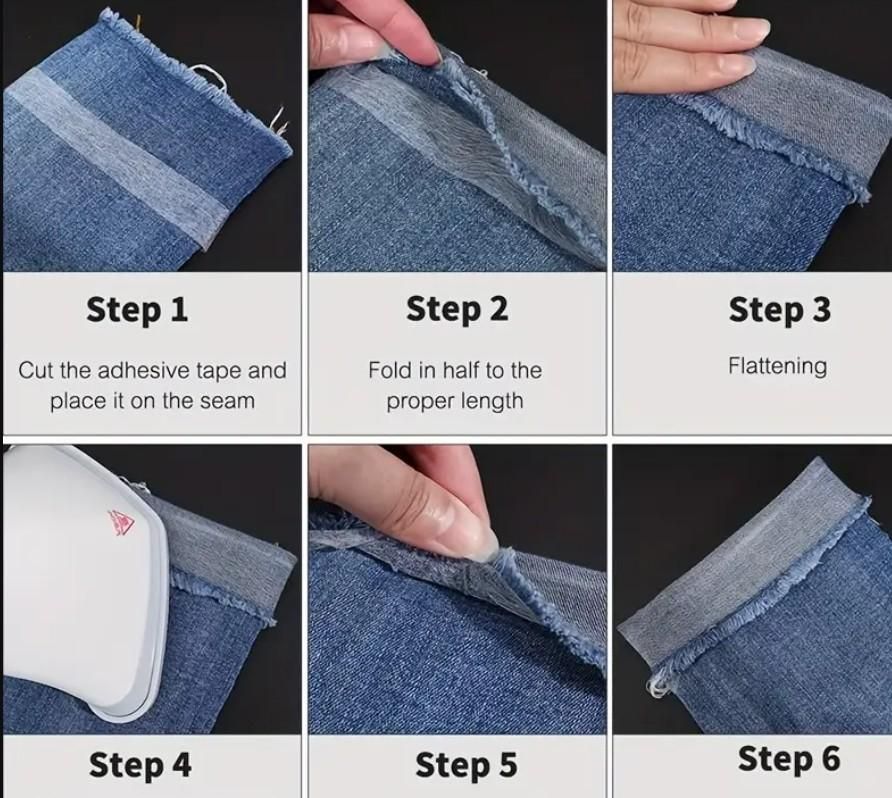 Step 1

Cut the adhesive tape and place it on the seam

Step 2

Fold in half to the proper length

Step 3

Flattening

Step 4

Step 5

Step 6